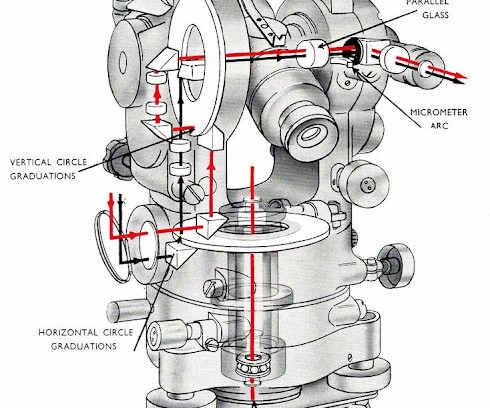 PARALLEL
GLASS

MICROMETER
ARC

VERTICAL CIRCLE
GRADUATIONS

HORIZONTAL CIRCLE
GRADUATIONS